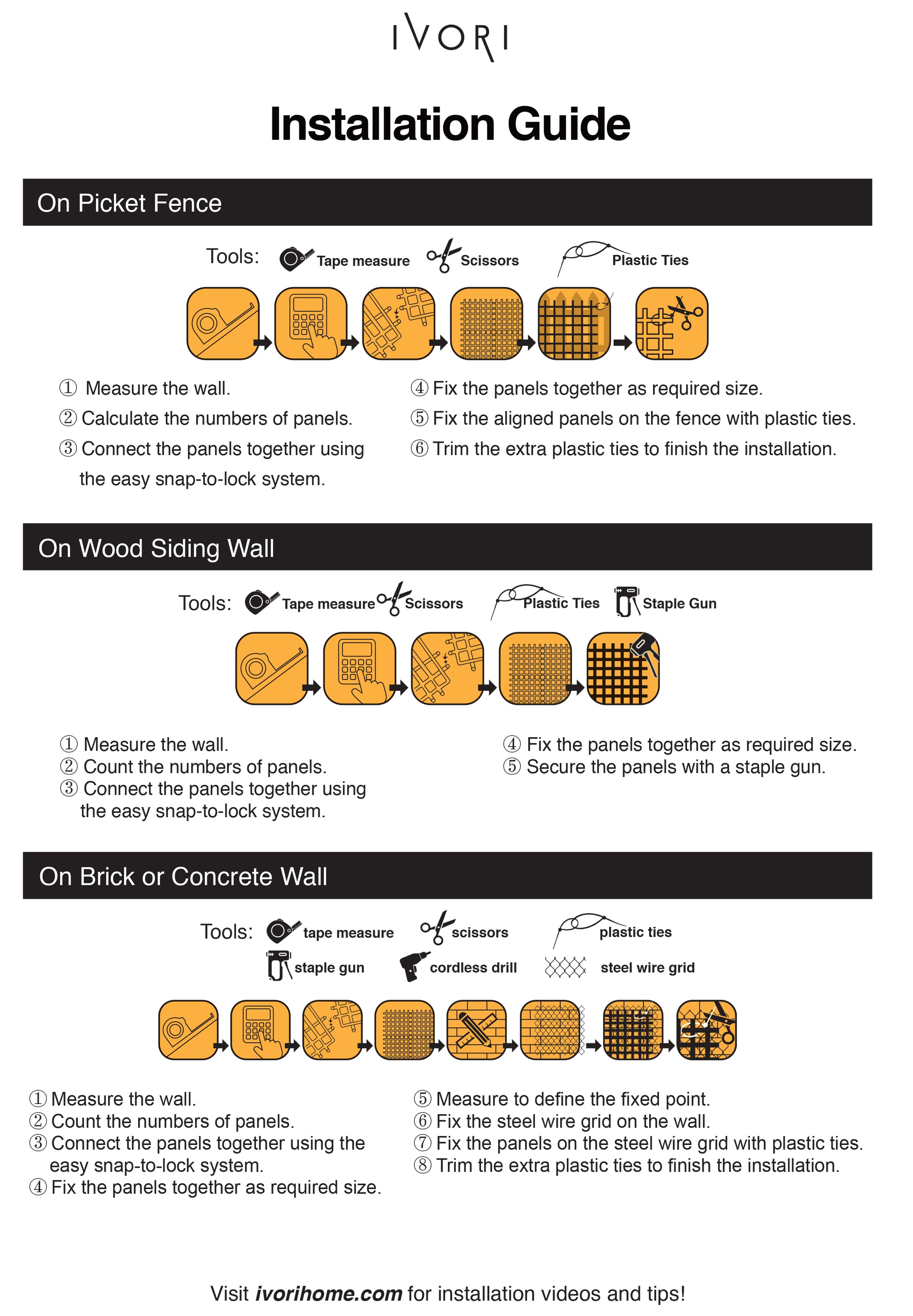 IVORI

Installation Guide

On Picket Fence

Tools: Tape measure Scissors Plastic Ties

① Measure the wall.
② Calculate the numbers of panels.
③ Connect the panels together using the easy snap-to-lock system.

④ Fix the panels together as required size.
⑤ Fix the aligned panels on the fence with plastic ties.
⑥ Trim the extra plastic ties to finish the installation.

On Wood Siding Wall

Tools: Tape measure Scissors Plastic Ties Staple Gun

① Measure the wall.
② Count the numbers of panels.
③ Connect the panels together using the easy snap-to-lock system.

④ Fix the panels together as required size.
⑤ Secure the panels with a staple gun.

On Brick or Concrete Wall

Tools: tape measure scissors plastic ties staple gun cordless drill steel wire grid

① Measure the wall.
② Count the numbers of panels.
③ Connect the panels together using the easy snap-to-lock system.
④ Fix the panels together as required size.

⑤ Measure to define the fixed point.
⑥ Fix the steel wire grid on the wall.
⑦ Fix the panels on the steel wire grid with plastic ties.
⑧ Trim the extra plastic ties to finish the installation.

Visit ivorihome.com for installation videos and tips!